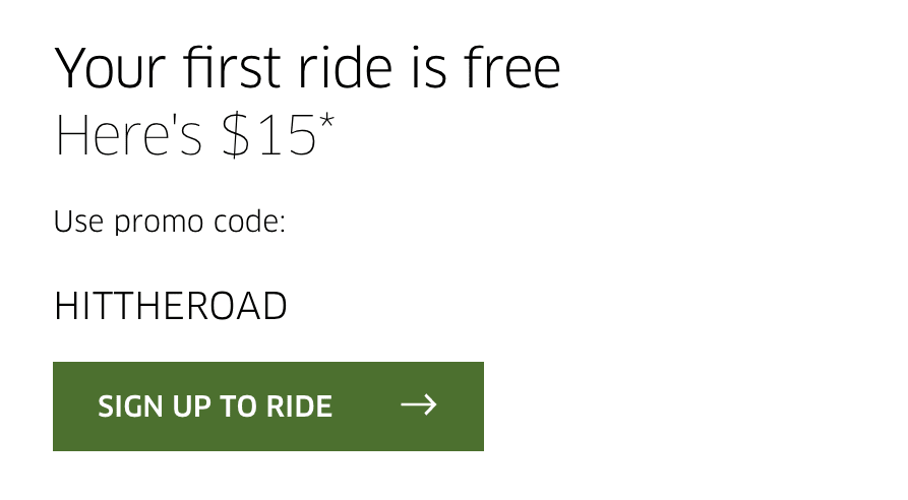 Your first ride is free
Here's \$15*

Use promo code:

HITTHEROAD

SIGN UP TO RIDE →