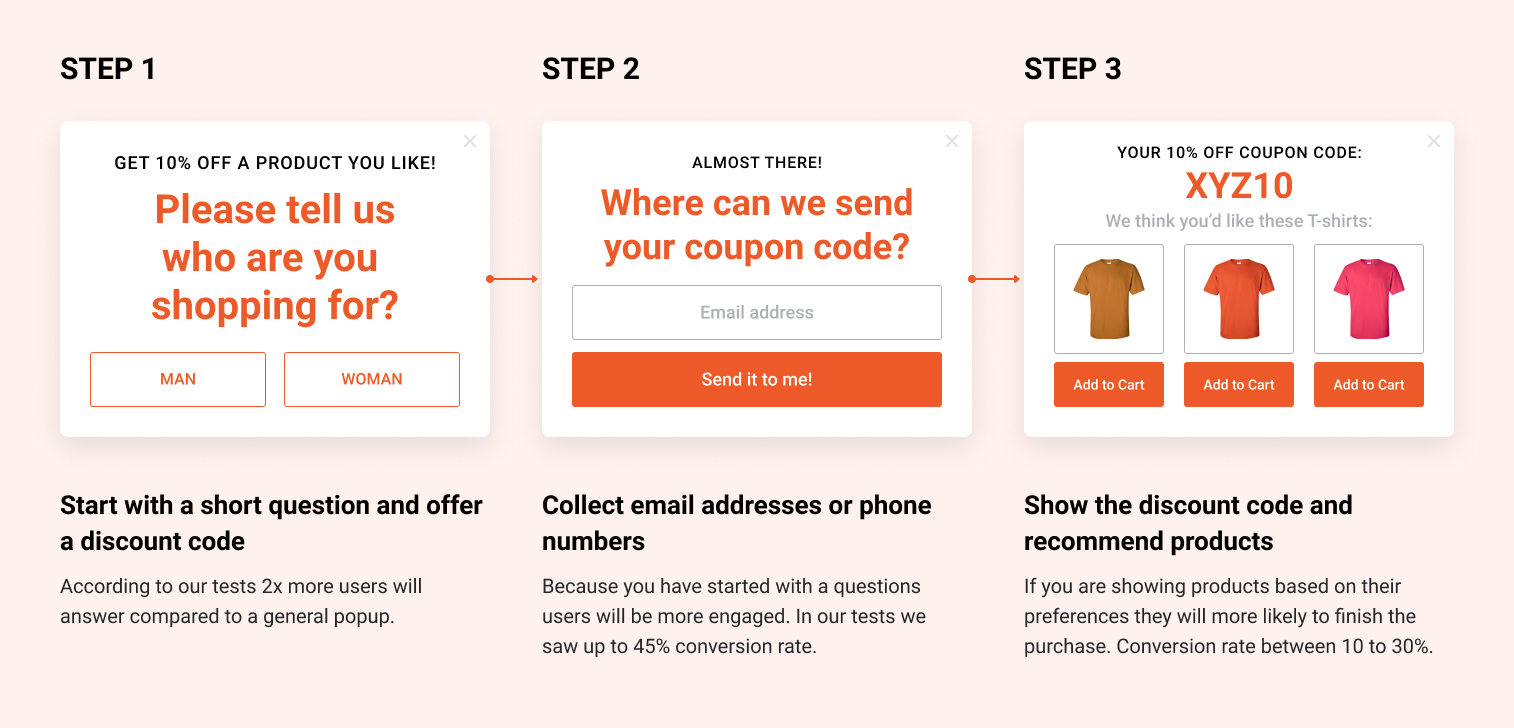 STEP 1

×

GET 10% OFF A PRODUCT YOU LIKE!

Please tell us who are you shopping for?

MAN

WOMAN

Start with a short question and offer a discount code

According to our tests 2x more users will answer compared to a general popup.

STEP 2

×

ALMOST THERE!

Where can we send your coupon code?

Email address

Send it to me!

Collect email addresses or phone numbers

Because you have started with a questions users will be more engaged. In our tests we saw up to 45% conversion rate.

STEP 3

×

YOUR 10% OFF COUPON CODE:

XYZ10

We think you'd like these T-shirts:

Add to Cart

Add to Cart

Add to Cart

Show the discount code and recommend products

If you are showing products based on their preferences they will more likely to finish the purchase. Conversion rate between 10 to 30%.