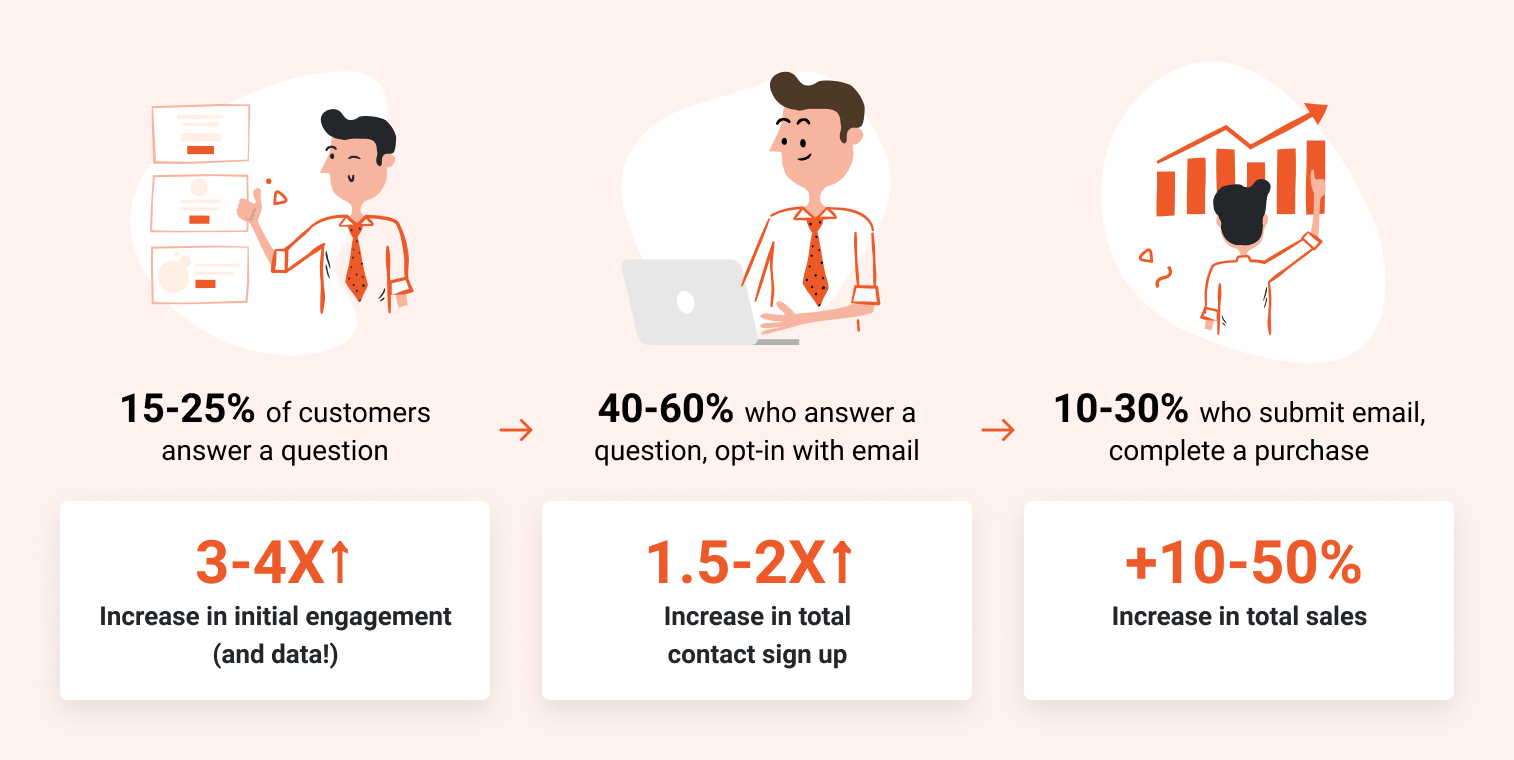 15-25% of customers answer a question

→

40-60% who answer a question, opt-in with email

→

10-30% who submit email, complete a purchase

3-4X↑
Increase in initial engagement (and data!)

1.5-2X↑
Increase in total contact sign up

+10-50%
Increase in total sales