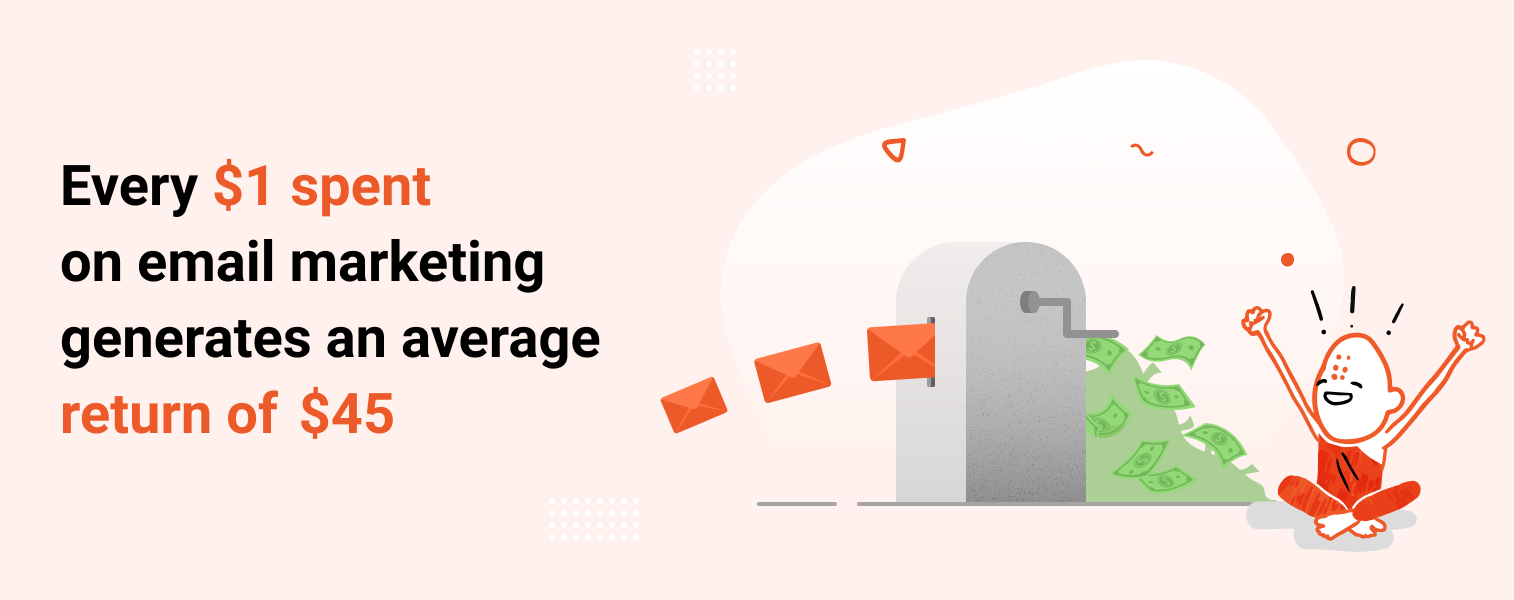 Every \$1 spent on email marketing generates an average return of \$45