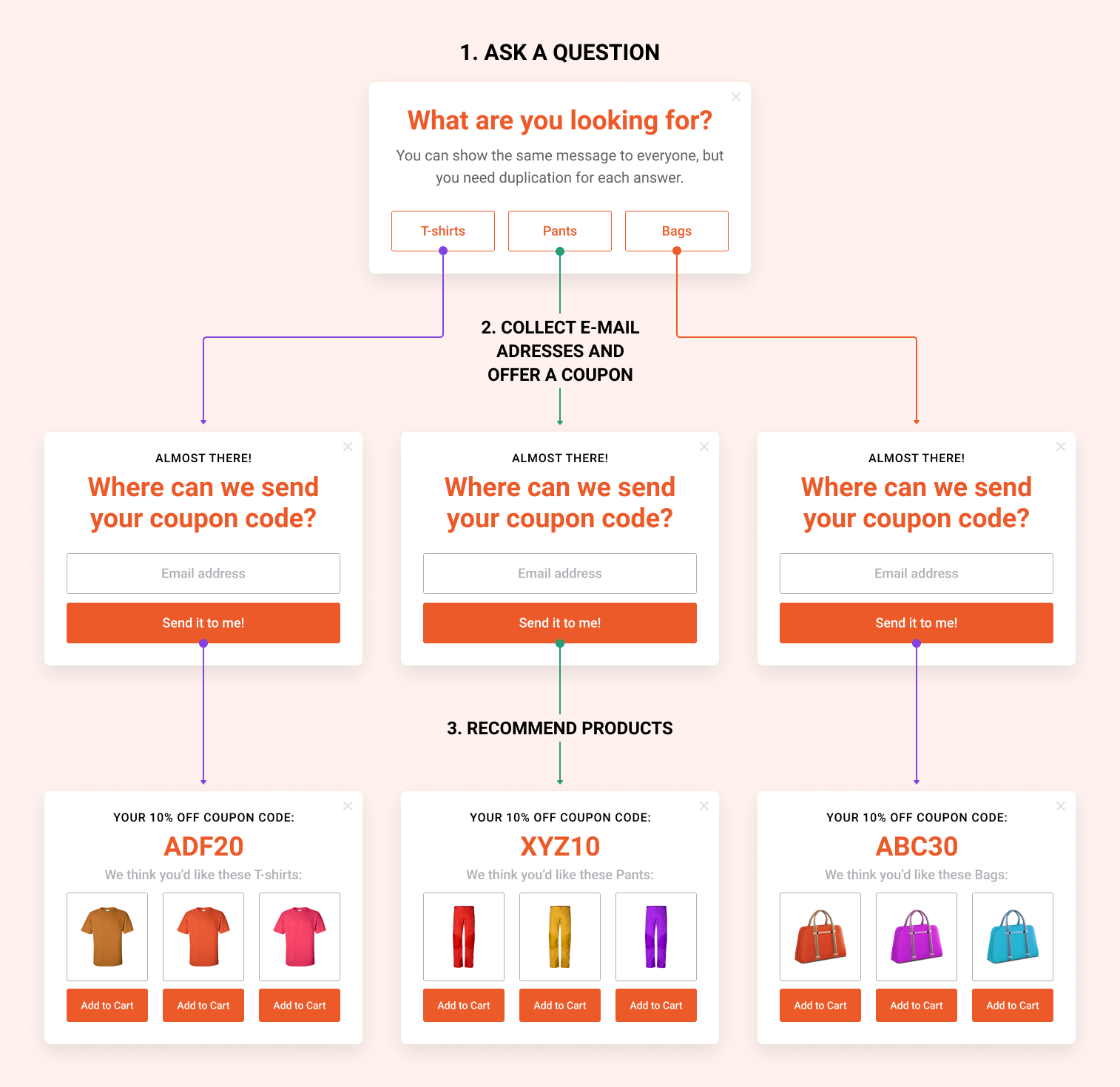 1. ASK A QUESTION

What are you looking for?

You can show the same message to everyone, but you need duplication for each answer.

T-shirts

Pants

Bags

2. COLLECT E-MAIL ADRESSES AND OFFER A COUPON

ALMOST THERE!

Where can we send your coupon code?

Email address

Send it to me!

ALMOST THERE!

Where can we send your coupon code?

Email address

Send it to me!

ALMOST THERE!

Where can we send your coupon code?

Email address

Send it to me!

3. RECOMMEND PRODUCTS

YOUR 10% OFF COUPON CODE:

ADF20

We think you'd like these T-shirts:

Add to Cart

Add to Cart

Add to Cart

YOUR 10% OFF COUPON CODE:

XYZ10

We think you'd like these Pants:

Add to Cart

Add to Cart

Add to Cart

YOUR 10% OFF COUPON CODE:

ABC30

We think you'd like these Bags:

Add to Cart

Add to Cart

Add to Cart